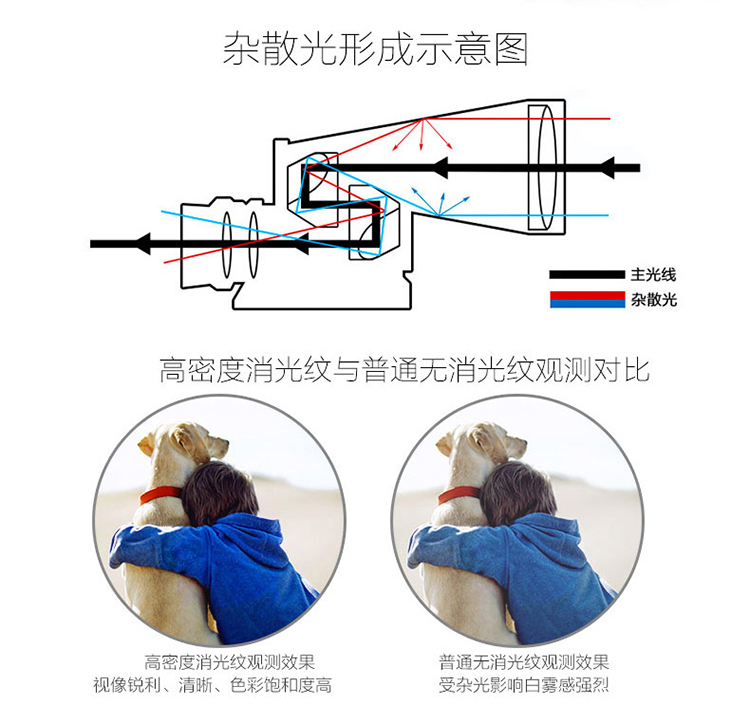 杂散光形成示意图

主光线
杂散光

高密度消光纹与普通无消光纹观测对比

高密度消光纹观测效果
视像锐利、清晰、色彩饱和度高

普通无消光纹观测效果
受杂光影响白雾感强烈